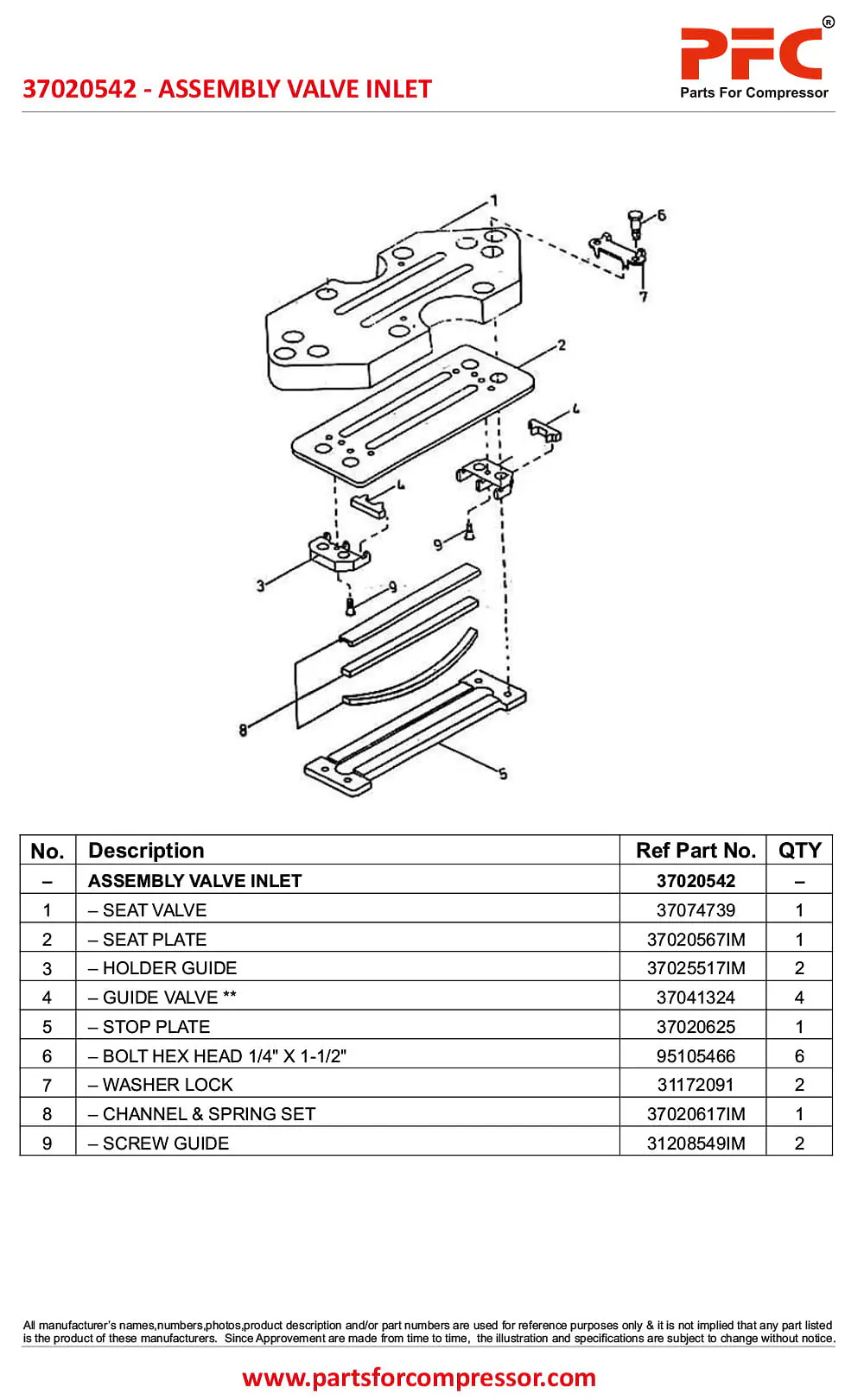 37020542 - ASSEMBLY VALVE INLET

PFC®
Parts For Compressor

1
6
7
2
4
4
9
3
9
8
5

| No. | Description | Ref Part No. | QTY |
|---|---|---|---|
| – | ASSEMBLY VALVE INLET | 37020542 | – |
| 1 | – SEAT VALVE | 37074739 | 1 |
| 2 | – SEAT PLATE | 37020567IM | 1 |
| 3 | – HOLDER GUIDE | 37025517IM | 2 |
| 4 | – GUIDE VALVE ** | 37041324 | 4 |
| 5 | – STOP PLATE | 37020625 | 1 |
| 6 | – BOLT HEX HEAD 1/4" X 1-1/2" | 95105466 | 6 |
| 7 | – WASHER LOCK | 31172091 | 2 |
| 8 | – CHANNEL & SPRING SET | 37020617IM | 1 |
| 9 | – SCREW GUIDE | 31208549IM | 2 |

All manufacturer's names,numbers,photos,product description and/or part numbers are used for reference purposes only & it is not implied that any part listed is the product of these manufacturers. Since Approvement are made from time to time, the illustration and specifications are subject to change without notice.

www.partsforcompressor.com