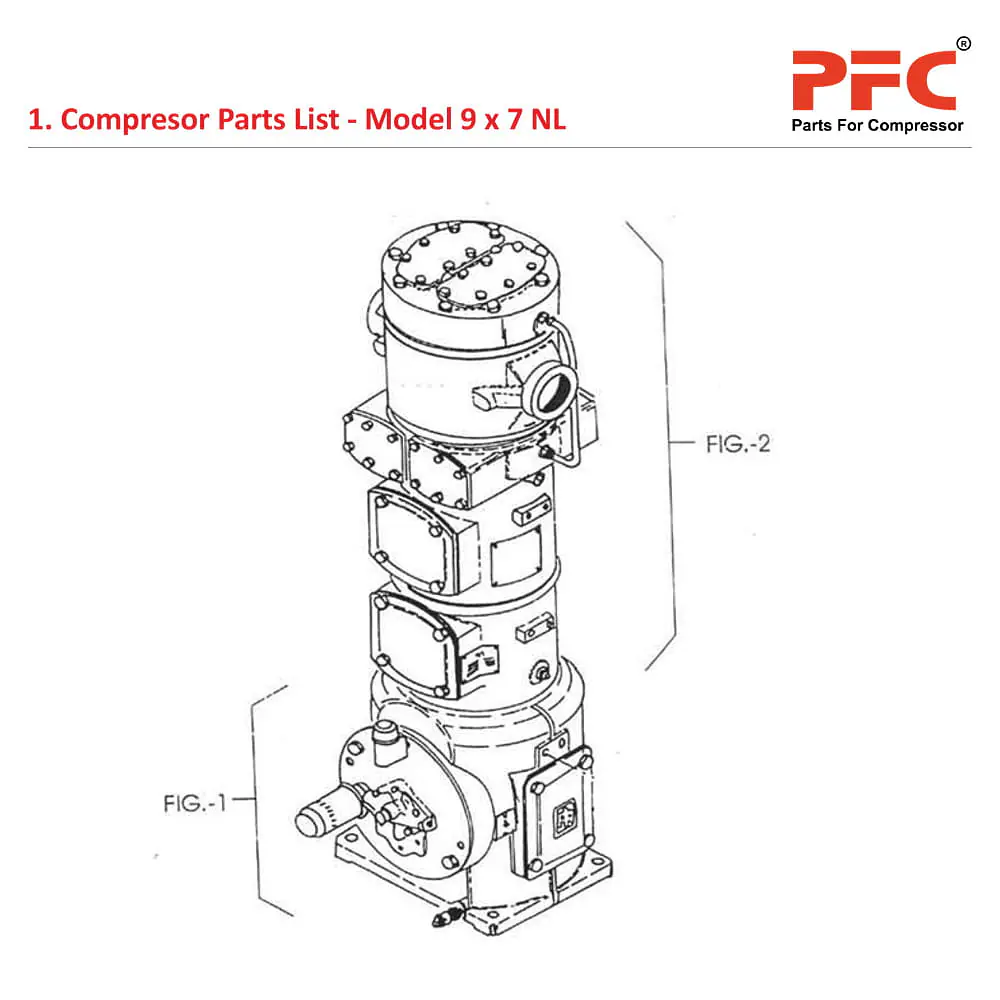 1. Compresor Parts List - Model 9 x 7 NL

PFC®
Parts For Compressor

FIG.-2

FIG.-1