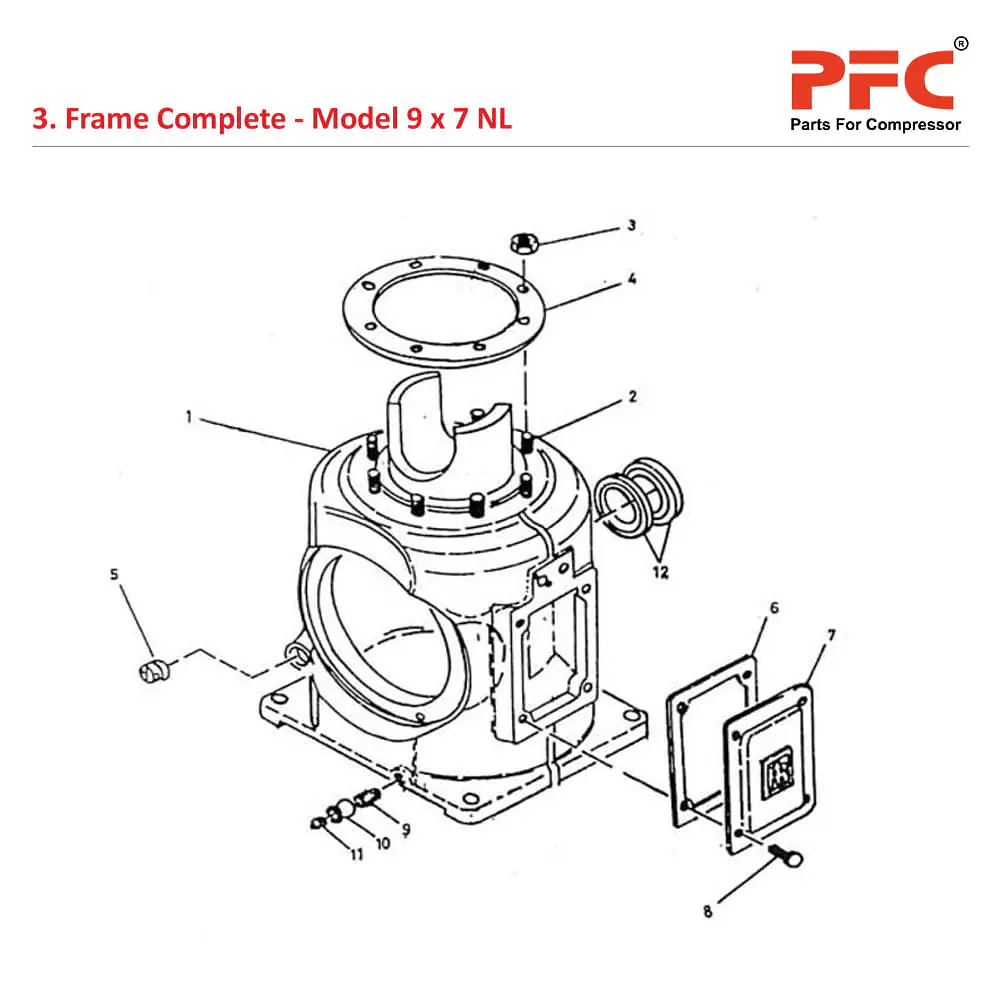 3. Frame Complete - Model 9 x 7 NL

PFC®
Parts For Compressor

3
4
2
1
12
5
6
7
9
10
11
8