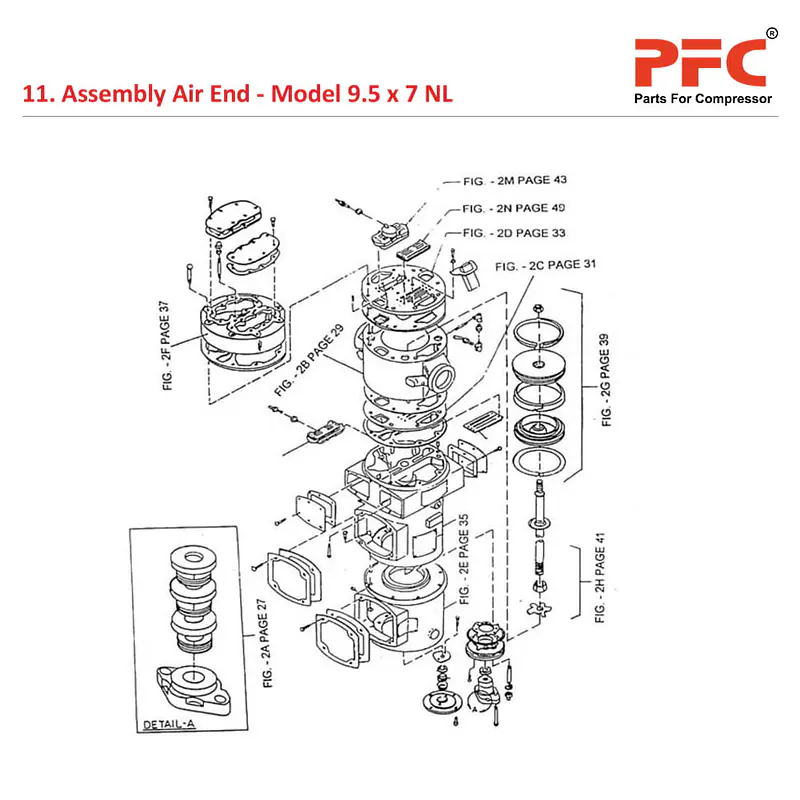 11. Assembly Air End - Model 9.5 x 7 NL

PFC®
Parts For Compressor

FIG. - 2M PAGE 43
FIG. - 2N PAGE 49
FIG. - 2D PAGE 33
FIG. - 2C PAGE 31
FIG. - 2F PAGE 37
FIG. - 2B PAGE 29
FIG. - 2G PAGE 39
FIG. - 2E PAGE 35
FIG. - 2H PAGE 41
FIG. - 2A PAGE 27
DETAIL-A
A