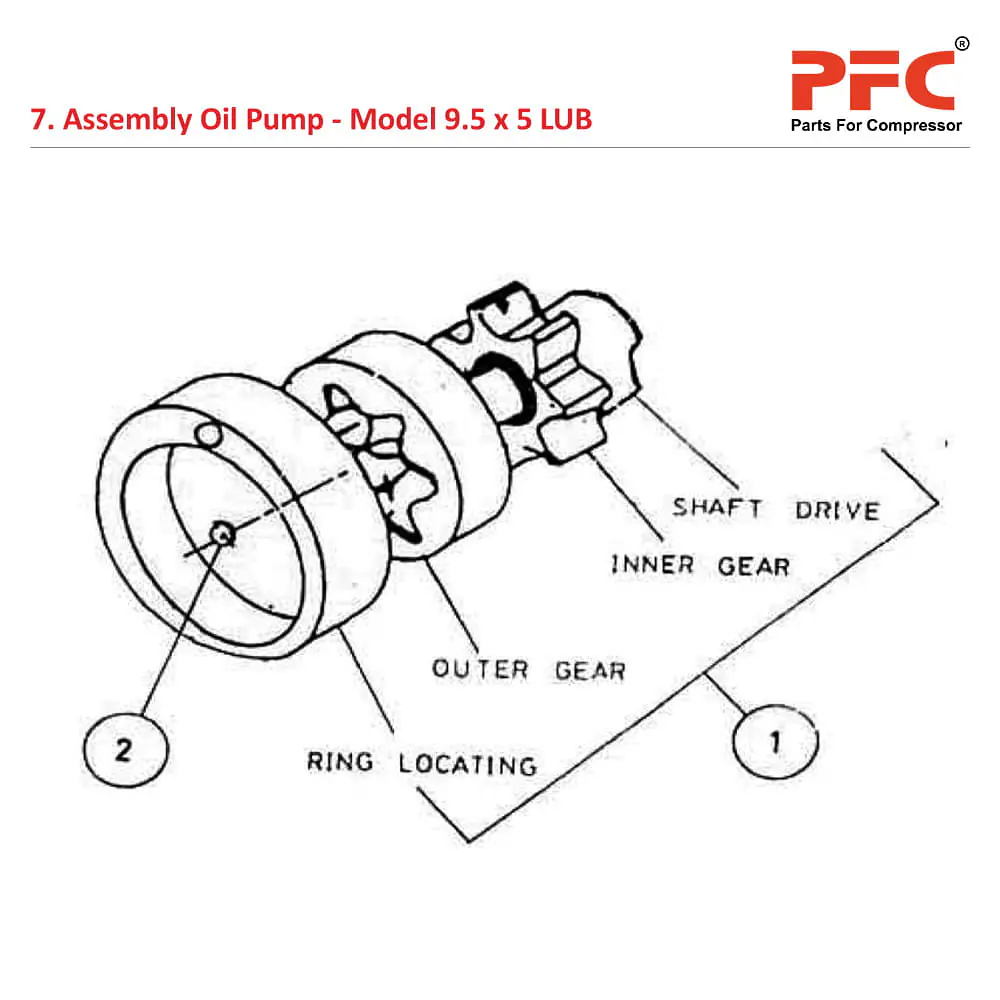 7. Assembly Oil Pump - Model 9.5 x 5 LUB

PFC®
Parts For Compressor

SHAFT DRIVE
INNER GEAR
OUTER GEAR
RING LOCATING
2
1