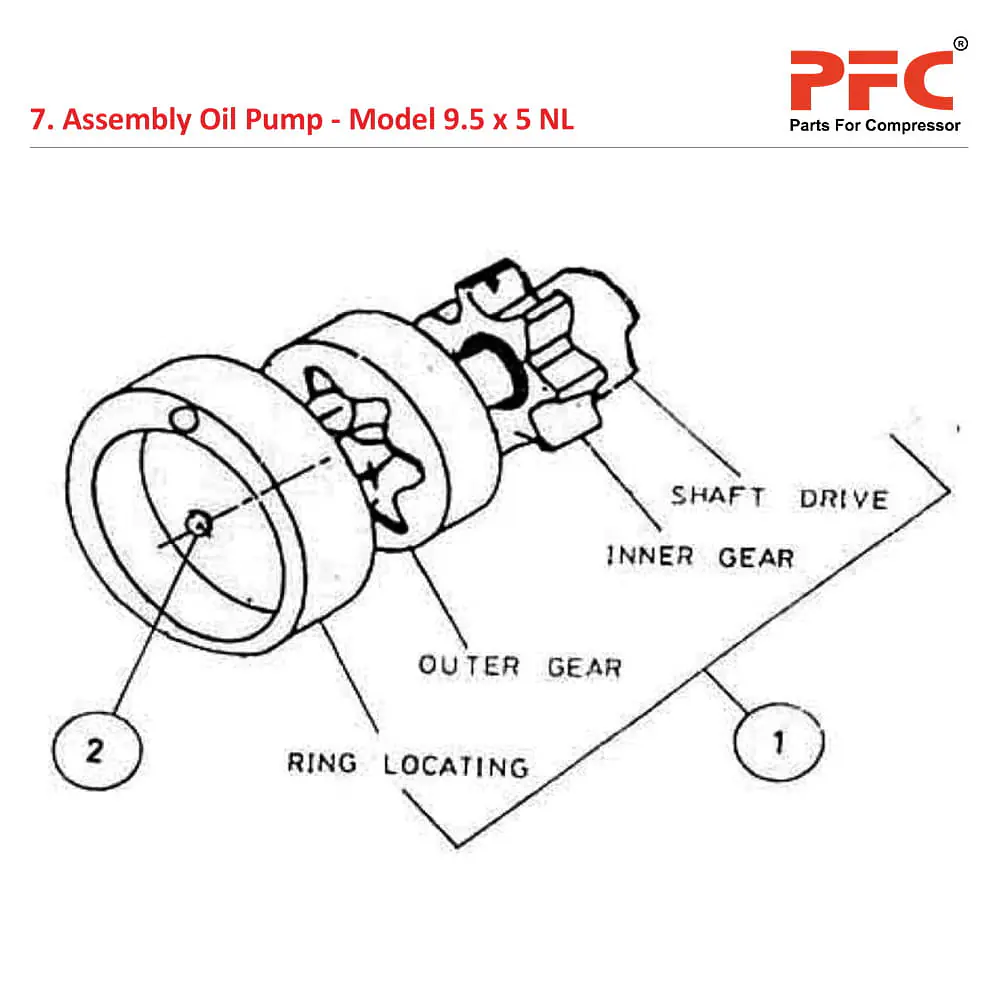 7. Assembly Oil Pump - Model 9.5 x 5 NL

PFC®
Parts For Compressor

SHAFT DRIVE
INNER GEAR
OUTER GEAR
RING LOCATING
2
1