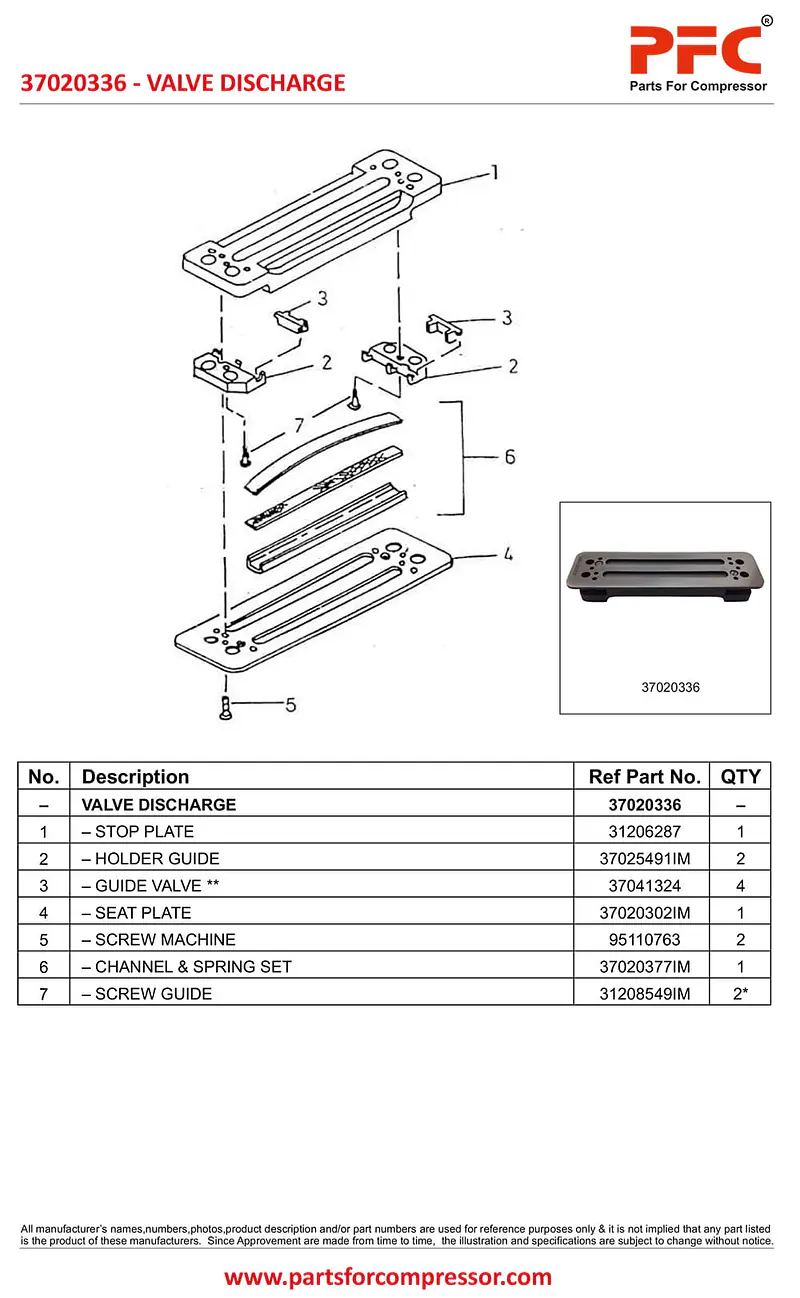 37020336 - VALVE DISCHARGE

PFC®
Parts For Compressor

1
3
3
2
2
7
6
4
5

37020336

| No. | Description | Ref Part No. | QTY |
|---|---|---|---|
| – | VALVE DISCHARGE | 37020336 | – |
| 1 | – STOP PLATE | 31206287 | 1 |
| 2 | – HOLDER GUIDE | 37025491IM | 2 |
| 3 | – GUIDE VALVE ** | 37041324 | 4 |
| 4 | – SEAT PLATE | 37020302IM | 1 |
| 5 | – SCREW MACHINE | 95110763 | 2 |
| 6 | – CHANNEL & SPRING SET | 37020377IM | 1 |
| 7 | – SCREW GUIDE | 31208549IM | 2* |

All manufacturer's names,numbers,photos,product description and/or part numbers are used for reference purposes only & it is not implied that any part listed is the product of these manufacturers. Since Approvement are made from time to time, the illustration and specifications are subject to change without notice.

www.partsforcompressor.com