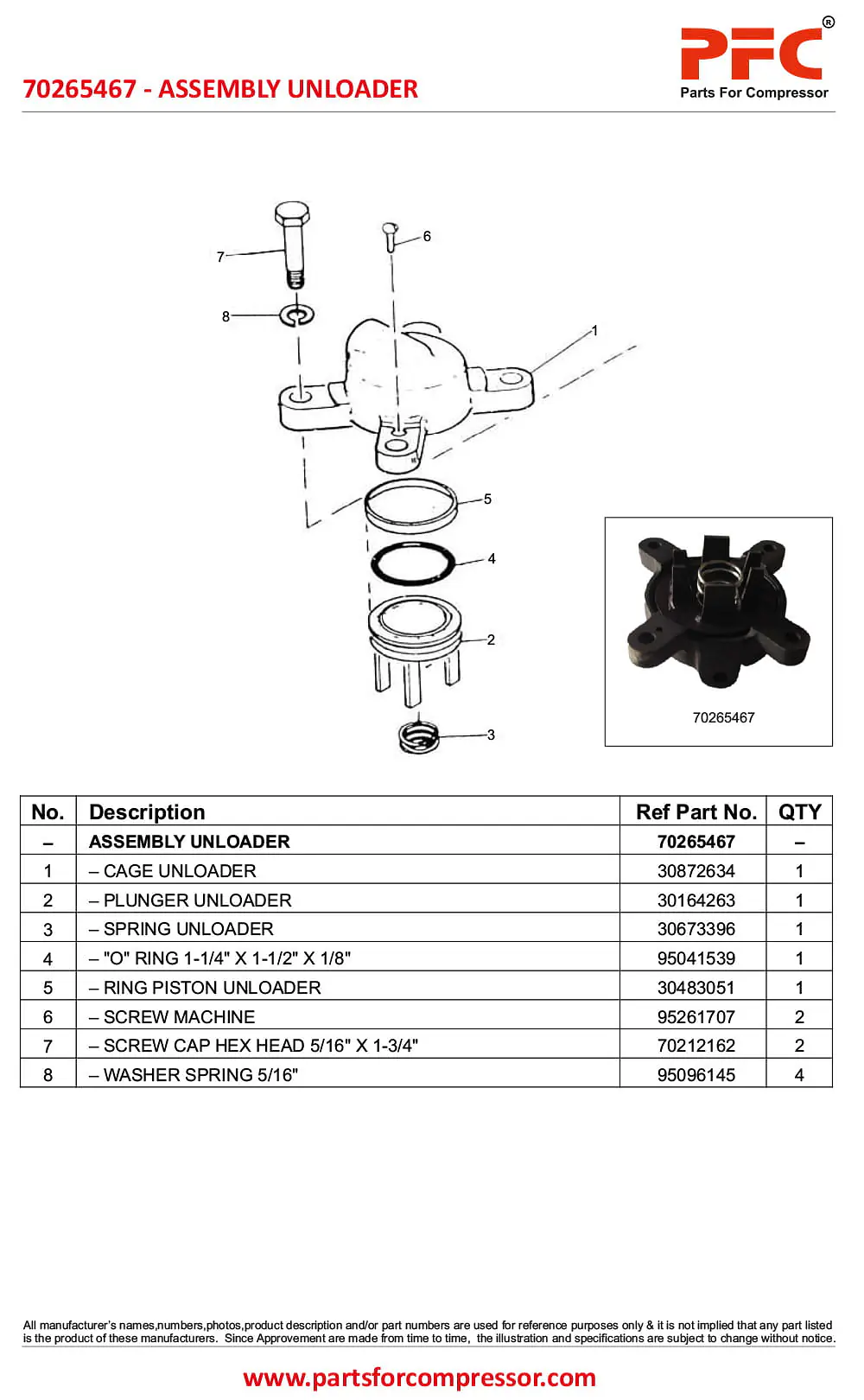 70265467 - ASSEMBLY UNLOADER

PFC®
Parts For Compressor

7
6
8
1
5
4
2
3

70265467

| No. | Description | Ref Part No. | QTY |
|---|---|---|---|
| – | ASSEMBLY UNLOADER | 70265467 | – |
| 1 | – CAGE UNLOADER | 30872634 | 1 |
| 2 | – PLUNGER UNLOADER | 30164263 | 1 |
| 3 | – SPRING UNLOADER | 30673396 | 1 |
| 4 | – "O" RING 1-1/4" X 1-1/2" X 1/8" | 95041539 | 1 |
| 5 | – RING PISTON UNLOADER | 30483051 | 1 |
| 6 | – SCREW MACHINE | 95261707 | 2 |
| 7 | – SCREW CAP HEX HEAD 5/16" X 1-3/4" | 70212162 | 2 |
| 8 | – WASHER SPRING 5/16" | 95096145 | 4 |

All manufacturer's names,numbers,photos,product description and/or part numbers are used for reference purposes only & it is not implied that any part listed is the product of these manufacturers. Since Approvement are made from time to time, the illustration and specifications are subject to change without notice.

www.partsforcompressor.com