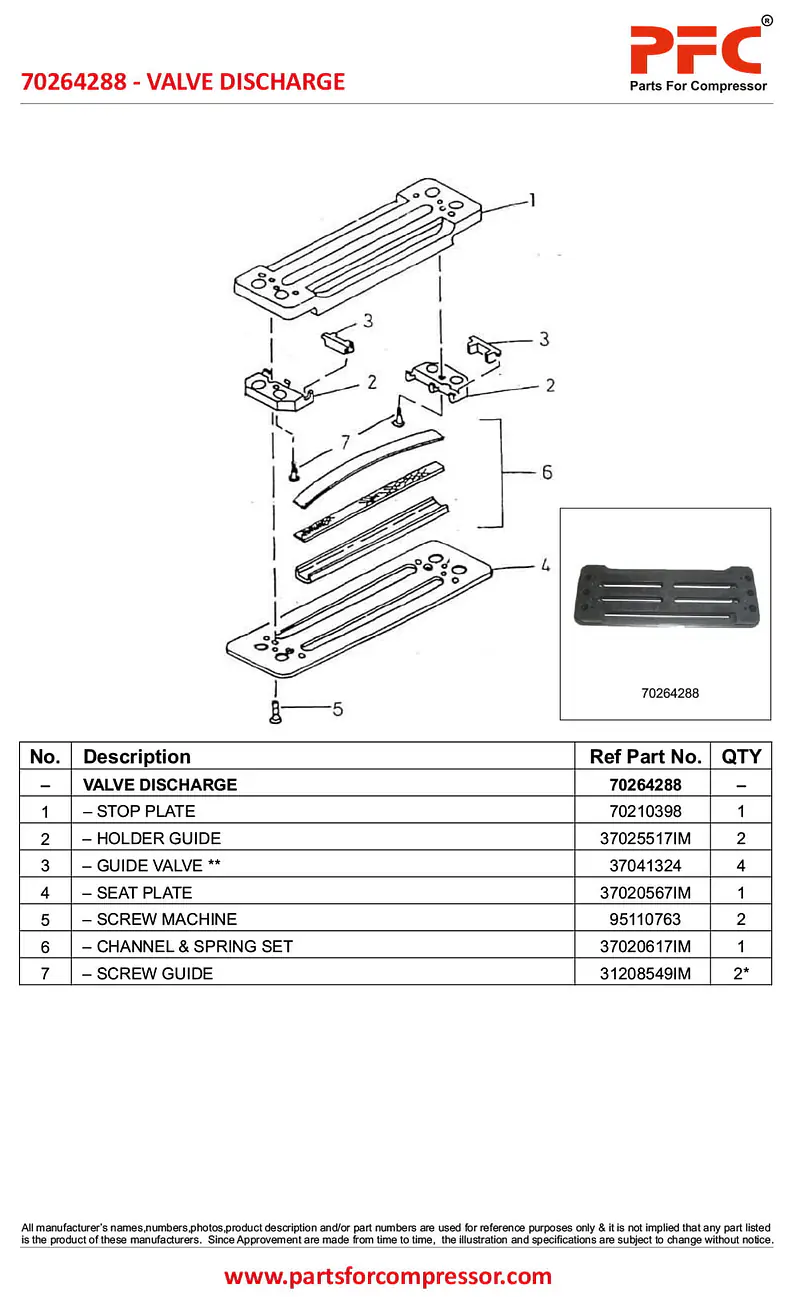 70264288 - VALVE DISCHARGE

PFC®
Parts For Compressor

1
3
3
2
2
7
6
4
5

70264288

| No. | Description | Ref Part No. | QTY |
|---|---|---|---|
| – | VALVE DISCHARGE | 70264288 | – |
| 1 | – STOP PLATE | 70210398 | 1 |
| 2 | – HOLDER GUIDE | 37025517IM | 2 |
| 3 | – GUIDE VALVE ** | 37041324 | 4 |
| 4 | – SEAT PLATE | 37020567IM | 1 |
| 5 | – SCREW MACHINE | 95110763 | 2 |
| 6 | – CHANNEL & SPRING SET | 37020617IM | 1 |
| 7 | – SCREW GUIDE | 31208549IM | 2* |

All manufacturer's names,numbers,photos,product description and/or part numbers are used for reference purposes only & it is not implied that any part listed is the product of these manufacturers. Since Approvement are made from time to time, the illustration and specifications are subject to change without notice.

www.partsforcompressor.com