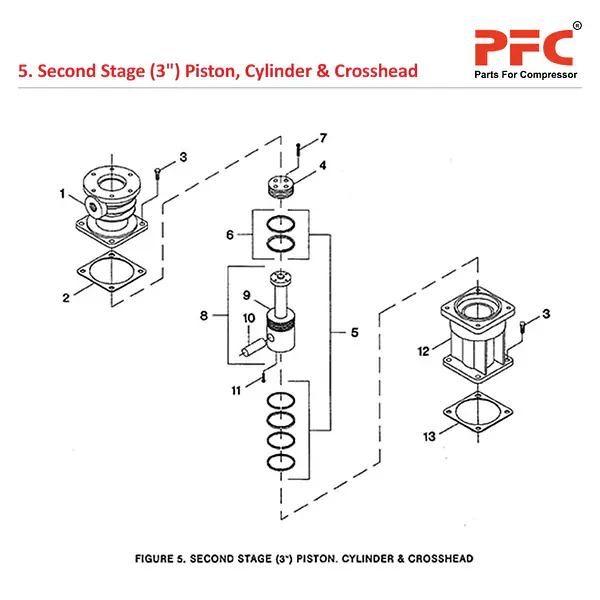 PFC®
Parts For Compressor

5. Second Stage (3") Piston, Cylinder & Crosshead

7
3
4
1
6
2
9
8
10
5
3
12
11
13

FIGURE 5. SECOND STAGE (3") PISTON. CYLINDER & CROSSHEAD