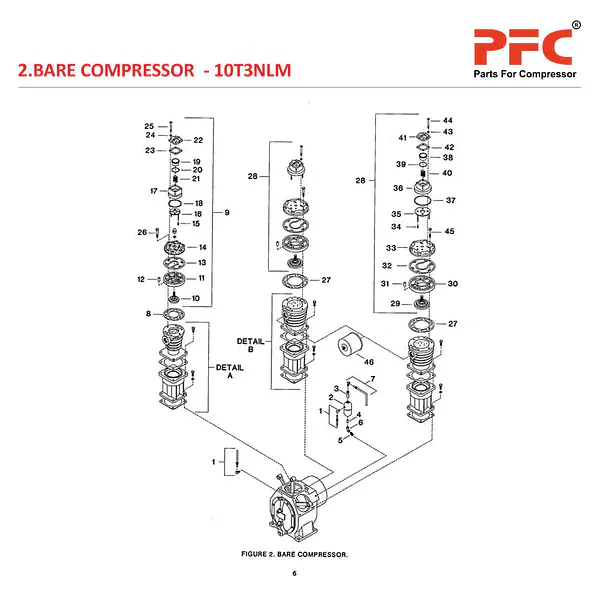 2.BARE COMPRESSOR - 10T3NLM

PFC®
Parts For Compressor

25
24
22
23
19
20
21
17
18
16
15
9
26
14
13
12
11
10
8
DETAIL A

28
27
DETAIL B
46
7
3
2
1
4
6
5
1

44
43
41
42
38
39
40
28
36
37
35
34
45
33
32
31
30
29
27

FIGURE 2. BARE COMPRESSOR.

6