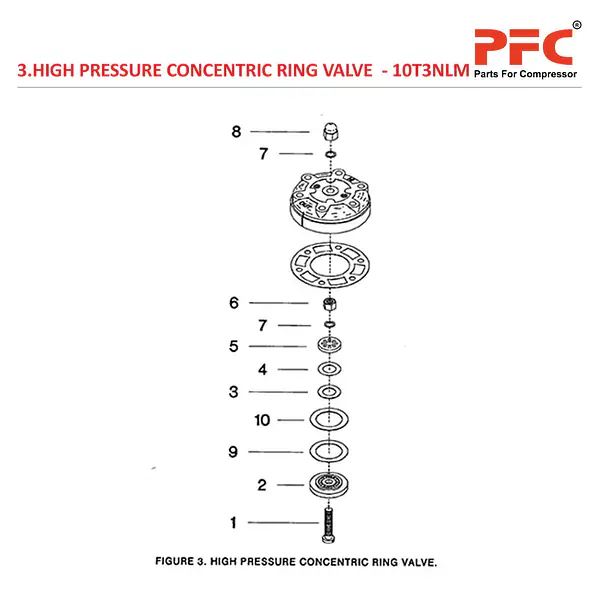 3.HIGH PRESSURE CONCENTRIC RING VALVE - 10T3NLM

PFC®
Parts For Compressor

8
7
6
7
5
4
3
10
9
2
1

FIGURE 3. HIGH PRESSURE CONCENTRIC RING VALVE.