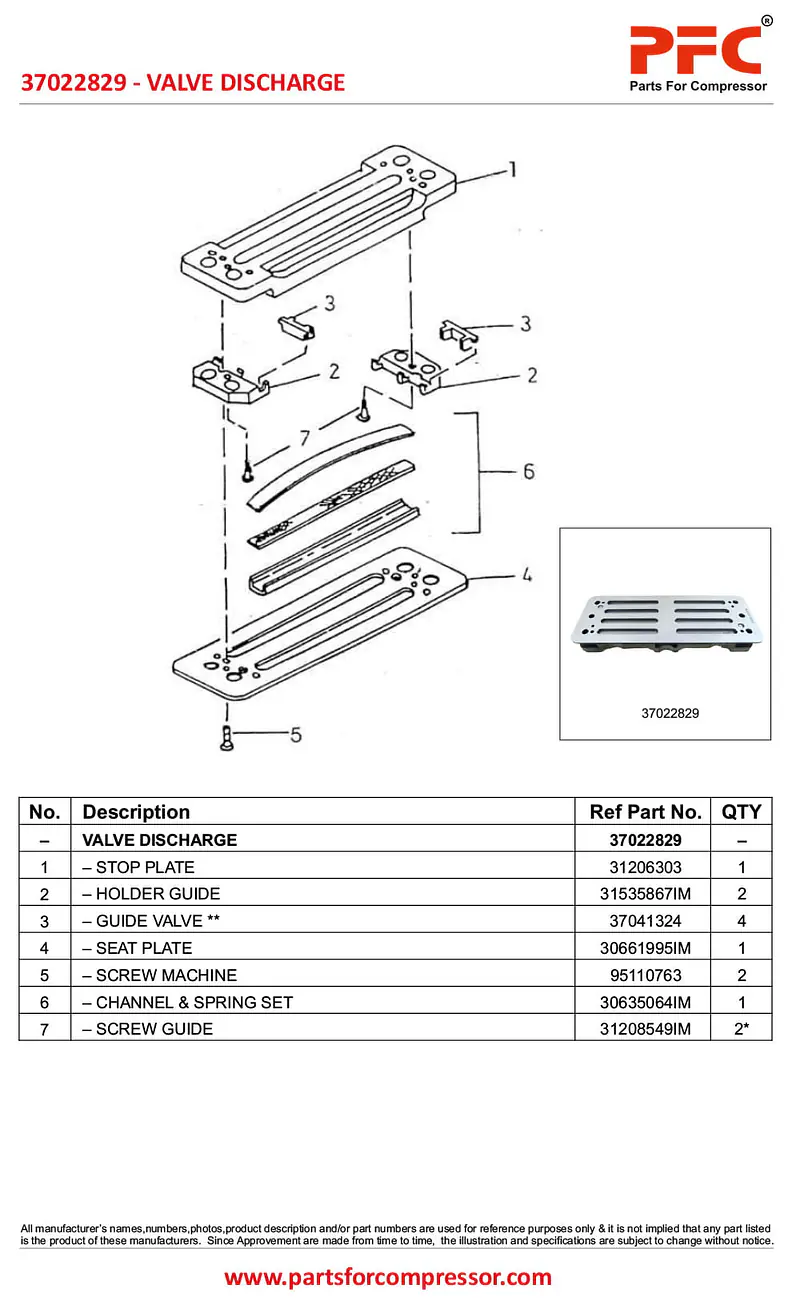 37022829 - VALVE DISCHARGE

PFC®
Parts For Compressor

1
3
3
2
2
7
6
4
5

37022829

| No. | Description | Ref Part No. | QTY |
|---|---|---|---|
| – | VALVE DISCHARGE | 37022829 | – |
| 1 | – STOP PLATE | 31206303 | 1 |
| 2 | – HOLDER GUIDE | 31535867IM | 2 |
| 3 | – GUIDE VALVE ** | 37041324 | 4 |
| 4 | – SEAT PLATE | 30661995IM | 1 |
| 5 | – SCREW MACHINE | 95110763 | 2 |
| 6 | – CHANNEL & SPRING SET | 30635064IM | 1 |
| 7 | – SCREW GUIDE | 31208549IM | 2* |

All manufacturer's names,numbers,photos,product description and/or part numbers are used for reference purposes only & it is not implied that any part listed is the product of these manufacturers. Since Approvement are made from time to time, the illustration and specifications are subject to change without notice.

www.partsforcompressor.com