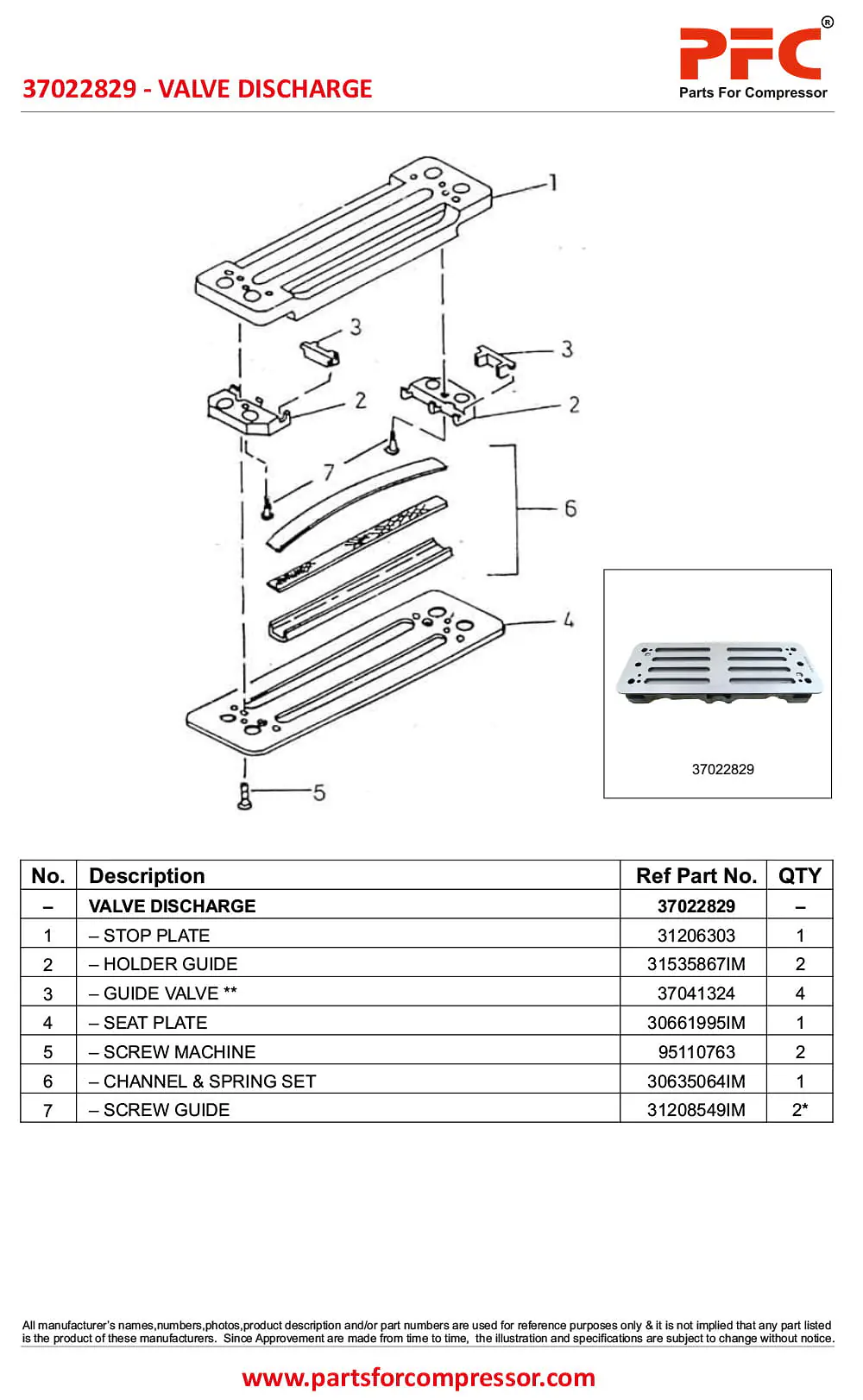 37022829 - VALVE DISCHARGE

PFC®
Parts For Compressor

1
3
3
2
2
7
6
4
5

37022829

| No. | Description | Ref Part No. | QTY |
|---|---|---|---|
| – | VALVE DISCHARGE | 37022829 | – |
| 1 | – STOP PLATE | 31206303 | 1 |
| 2 | – HOLDER GUIDE | 31535867IM | 2 |
| 3 | – GUIDE VALVE ** | 37041324 | 4 |
| 4 | – SEAT PLATE | 30661995IM | 1 |
| 5 | – SCREW MACHINE | 95110763 | 2 |
| 6 | – CHANNEL & SPRING SET | 30635064IM | 1 |
| 7 | – SCREW GUIDE | 31208549IM | 2* |

All manufacturer's names,numbers,photos,product description and/or part numbers are used for reference purposes only & it is not implied that any part listed is the product of these manufacturers. Since Approvement are made from time to time, the illustration and specifications are subject to change without notice.

www.partsforcompressor.com