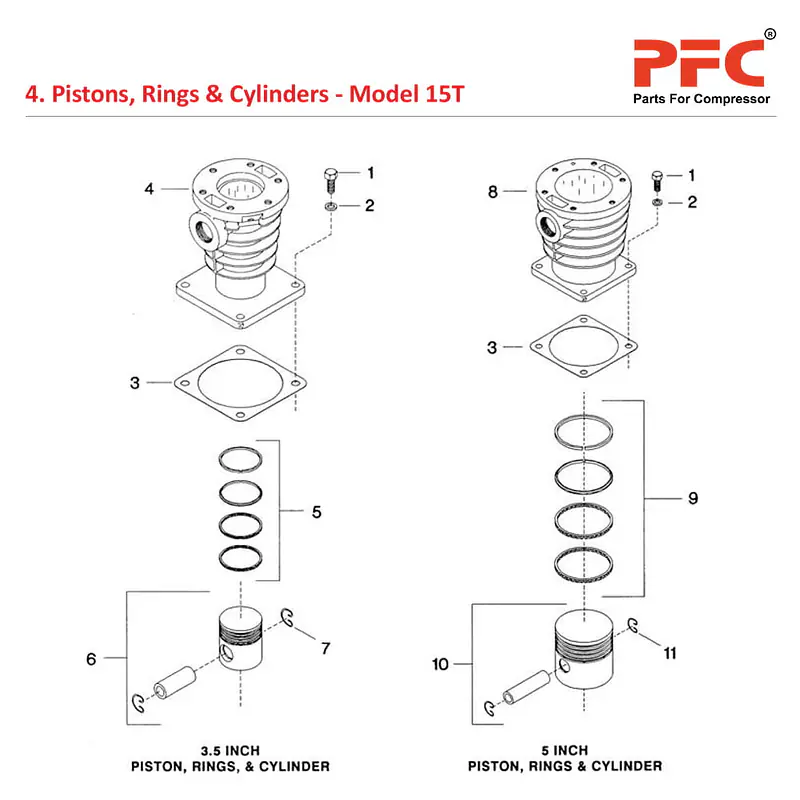 PFC®
Parts For Compressor

4. Pistons, Rings & Cylinders - Model 15T

4
1
2
3
5
6
7

3.5 INCH
PISTON, RINGS, & CYLINDER

8
1
2
3
9
10
11

5 INCH
PISTON, RINGS & CYLINDER