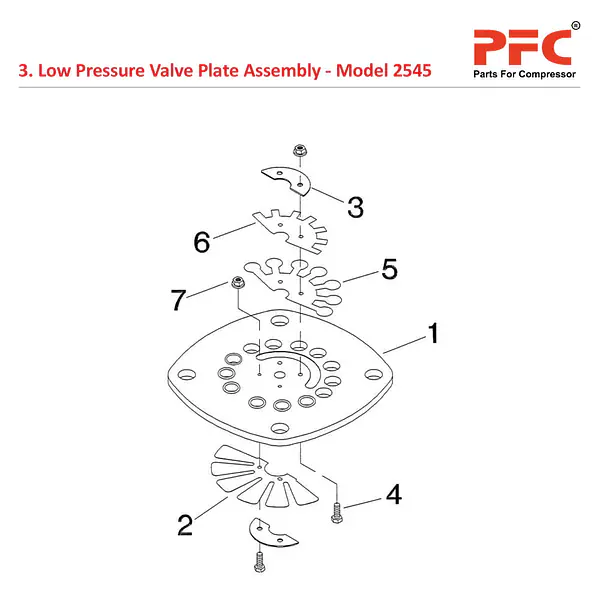 3. Low Pressure Valve Plate Assembly - Model 2545

PFC®
Parts For Compressor

3

6

5

7

1

4

2