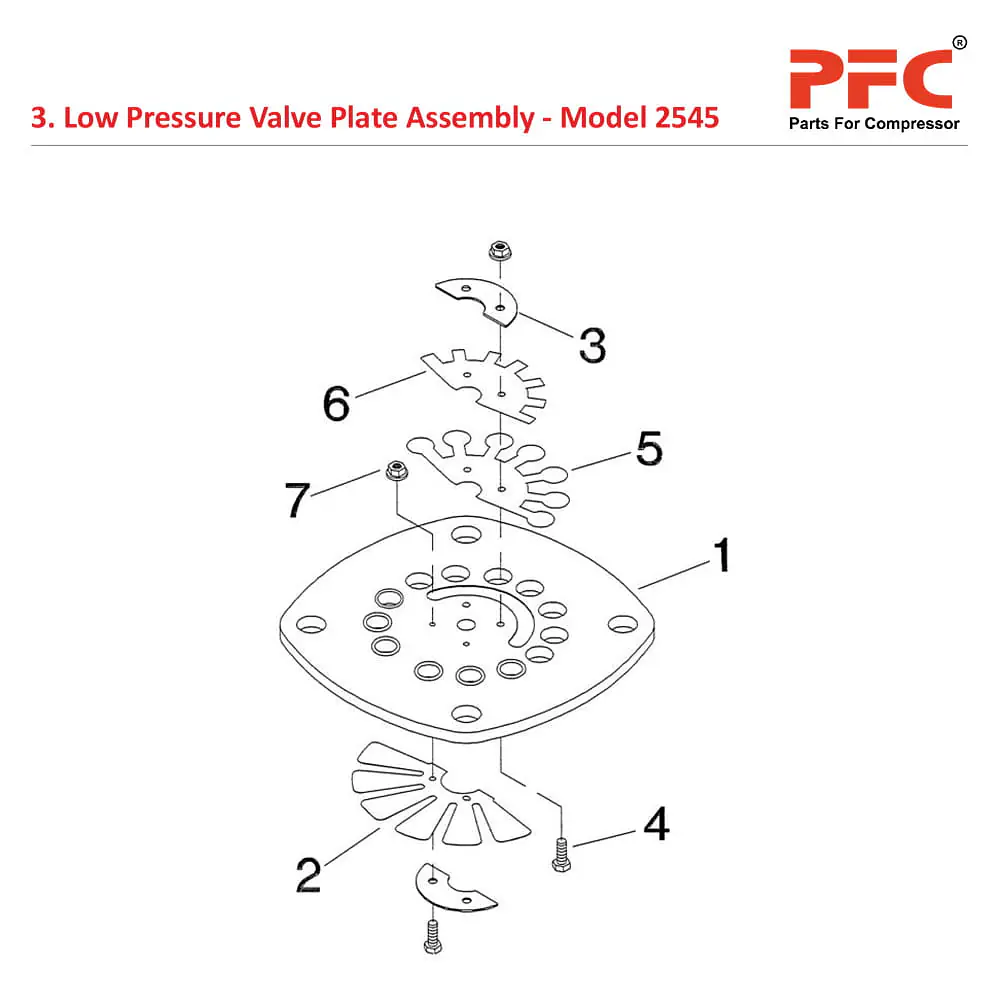 3. Low Pressure Valve Plate Assembly - Model 2545

PFC®
Parts For Compressor

3
6
5
7
1
4
2