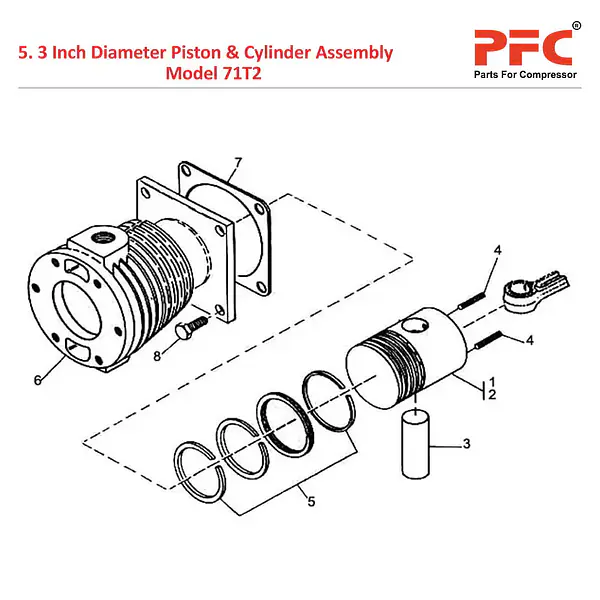 5. 3 Inch Diameter Piston & Cylinder Assembly
Model 71T2

PFC®
Parts For Compressor

7
4
4
8
6
1
2
3
5