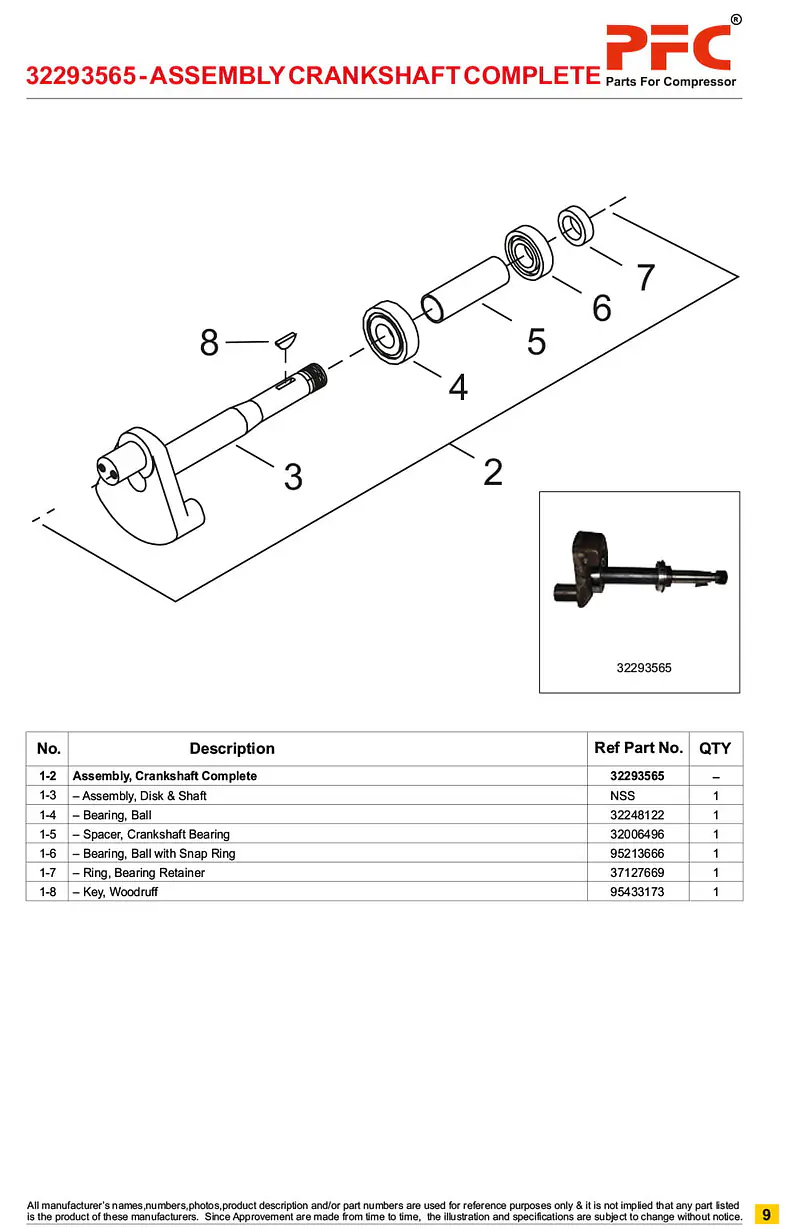 32293565 - ASSEMBLY CRANKSHAFT COMPLETE

PFC®
Parts For Compressor

8
7
6
5
4
3
2

32293565

| No. | Description | Ref Part No. | QTY |
|---|---|---|---|
| 1-2 | Assembly, Crankshaft Complete | 32293565 | – |
| 1-3 | – Assembly, Disk & Shaft | NSS | 1 |
| 1-4 | – Bearing, Ball | 32248122 | 1 |
| 1-5 | – Spacer, Crankshaft Bearing | 32006496 | 1 |
| 1-6 | – Bearing, Ball with Snap Ring | 95213666 | 1 |
| 1-7 | – Ring, Bearing Retainer | 37127669 | 1 |
| 1-8 | – Key, Woodruff | 95433173 | 1 |

All manufacturer's names,numbers,photos,product description and/or part numbers are used for reference purposes only & it is not implied that any part listed is the product of these manufacturers. Since Approvement are made from time to time, the illustration and specifications are subject to change without notice.

9