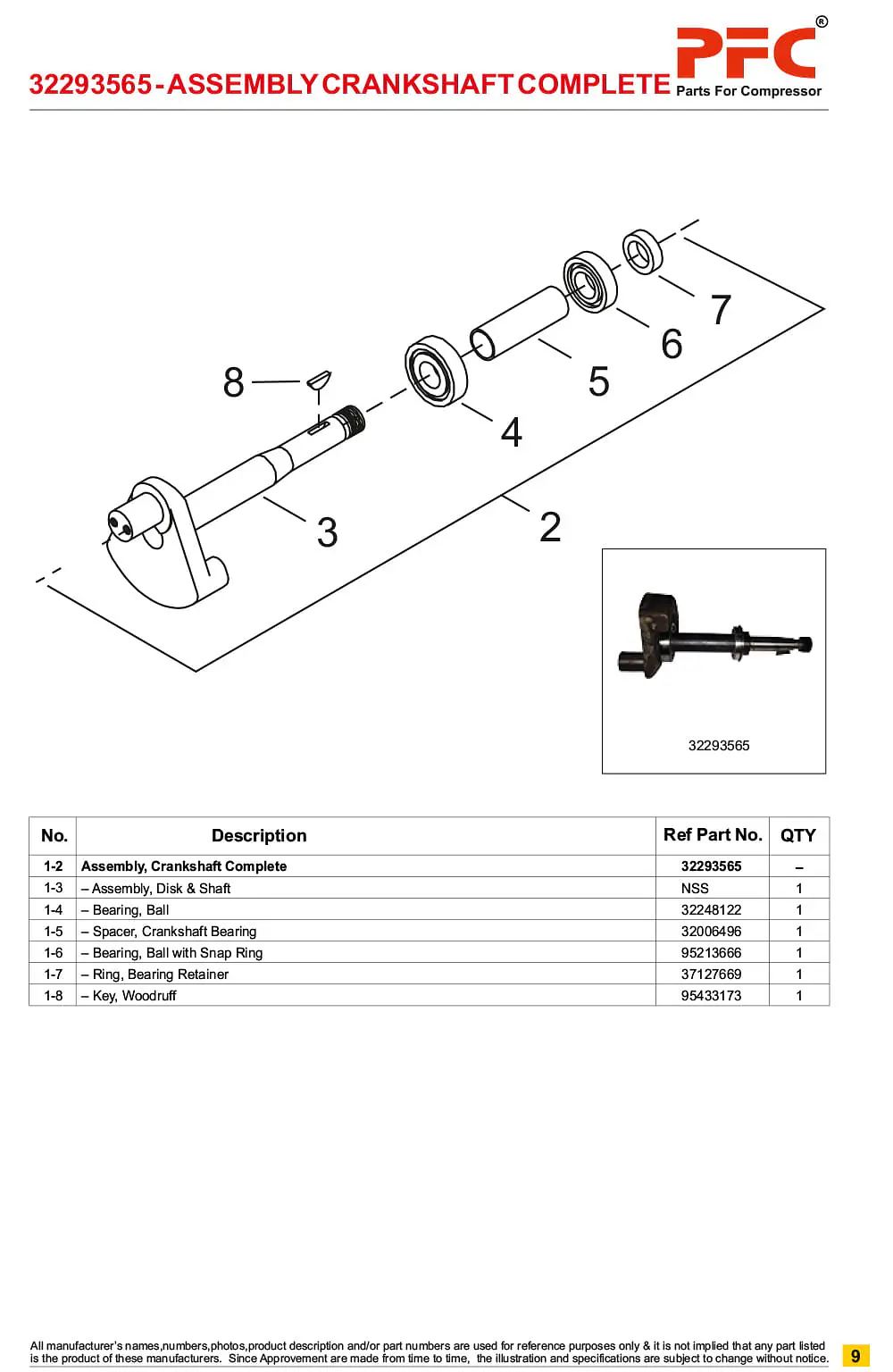 32293565 - ASSEMBLY CRANKSHAFT COMPLETE

PFC®
Parts For Compressor

8
7
6
5
4
3
2

32293565

| No. | Description | Ref Part No. | QTY |
|---|---|---|---|
| 1-2 | Assembly, Crankshaft Complete | 32293565 | – |
| 1-3 | – Assembly, Disk & Shaft | NSS | 1 |
| 1-4 | – Bearing, Ball | 32248122 | 1 |
| 1-5 | – Spacer, Crankshaft Bearing | 32006496 | 1 |
| 1-6 | – Bearing, Ball with Snap Ring | 95213666 | 1 |
| 1-7 | – Ring, Bearing Retainer | 37127669 | 1 |
| 1-8 | – Key, Woodruff | 95433173 | 1 |

All manufacturer's names,numbers,photos,product description and/or part numbers are used for reference purposes only & it is not implied that any part listed is the product of these manufacturers. Since Approvement are made from time to time, the illustration and specifications are subject to change without notice.

9