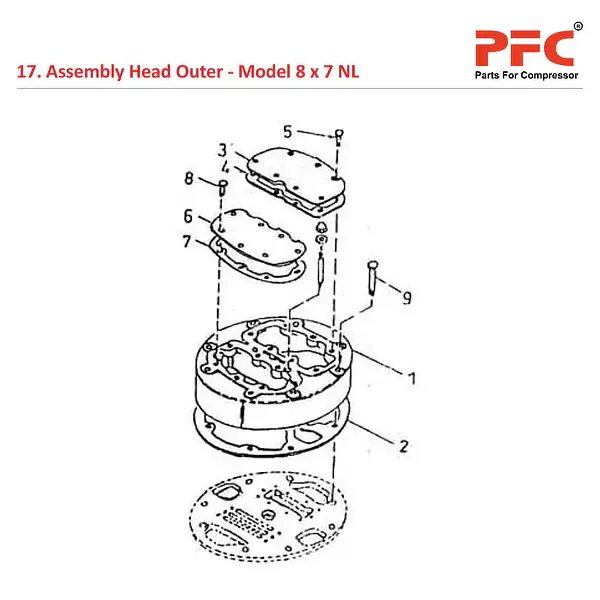 PFC®
Parts For Compressor

17. Assembly Head Outer - Model 8 x 7 NL

5
3
4
8
6
7
9
1
2