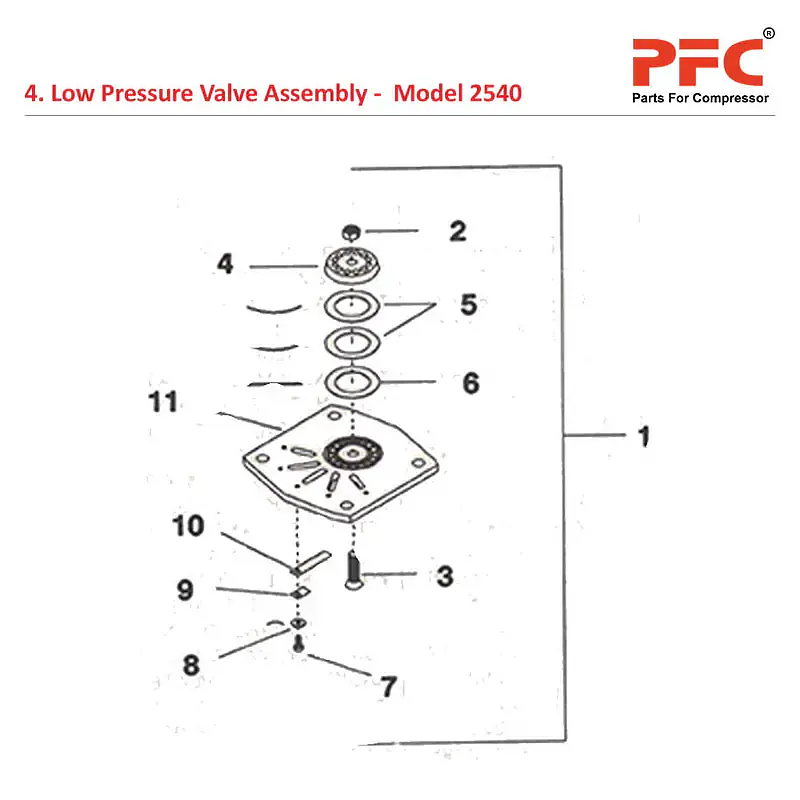 4. Low Pressure Valve Assembly - Model 2540

PFC®
Parts For Compressor

2
4
5
6
11
1
10
3
9
8
7