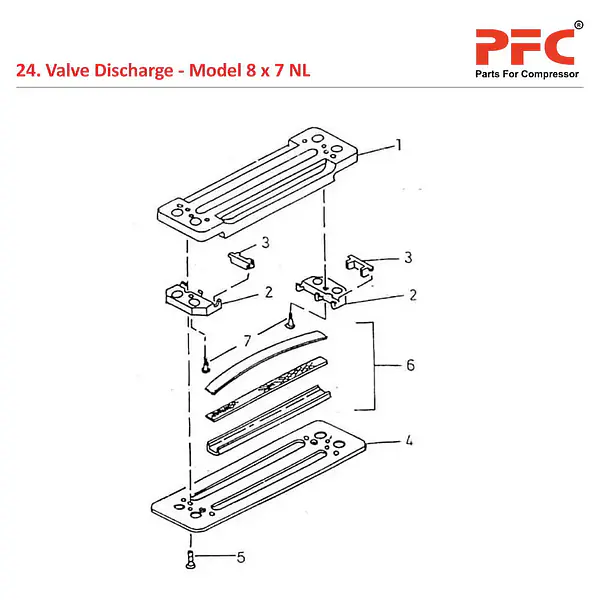 24. Valve Discharge - Model 8 x 7 NL

PFC®
Parts For Compressor

1
3
3
2
2
7
6
4
5