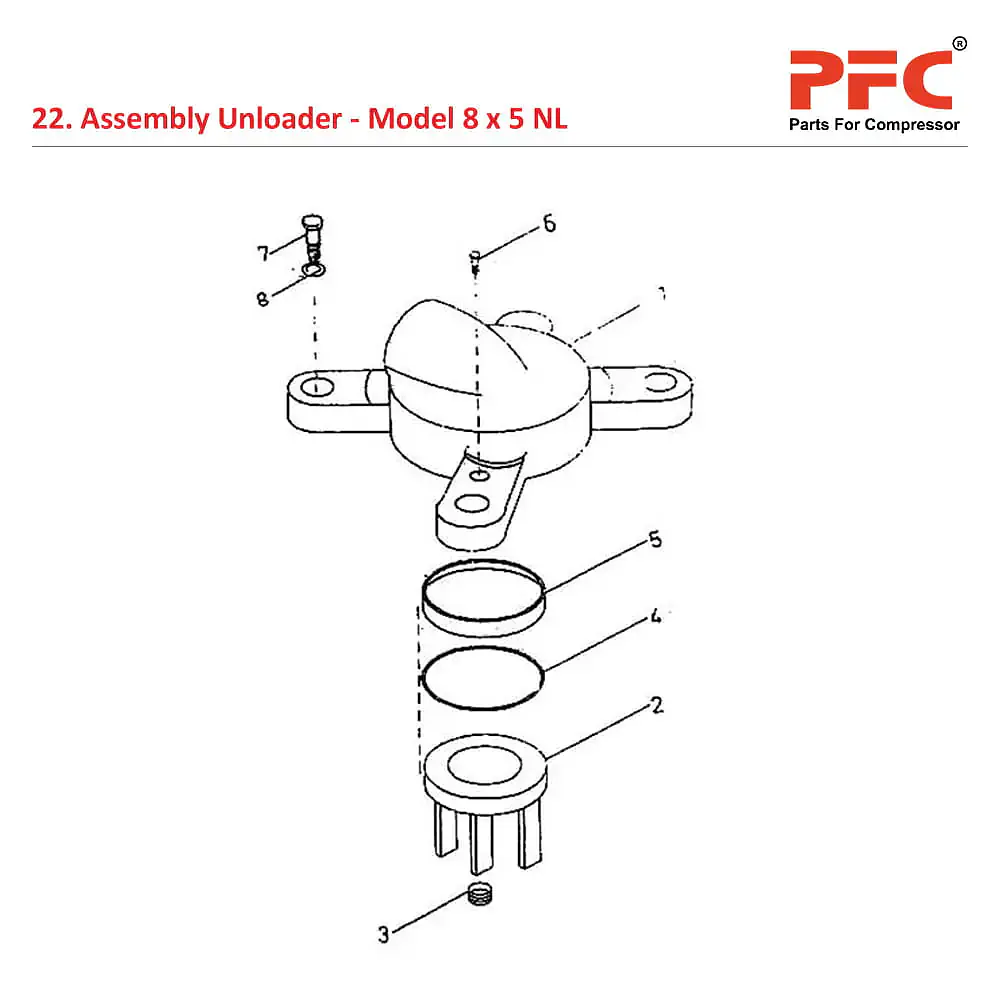 22. Assembly Unloader - Model 8 x 5 NL

PFC®
Parts For Compressor

7
8
6
1
5
4
2
3