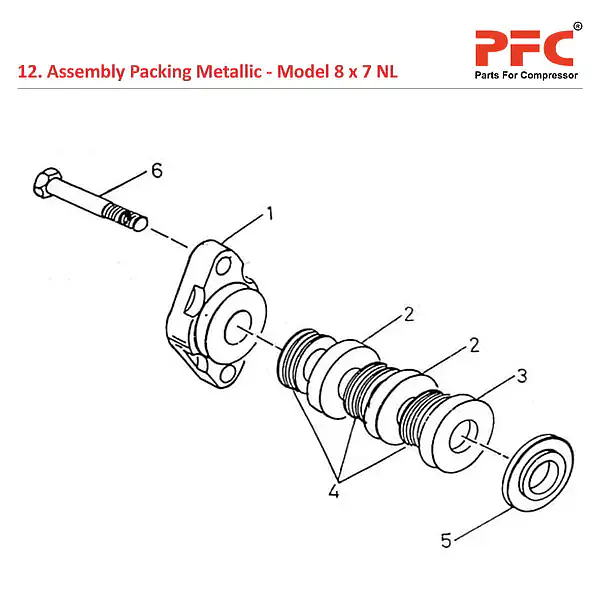 12. Assembly Packing Metallic - Model 8 x 7 NL

PFC®
Parts For Compressor

6
1
2
2
3
4
5