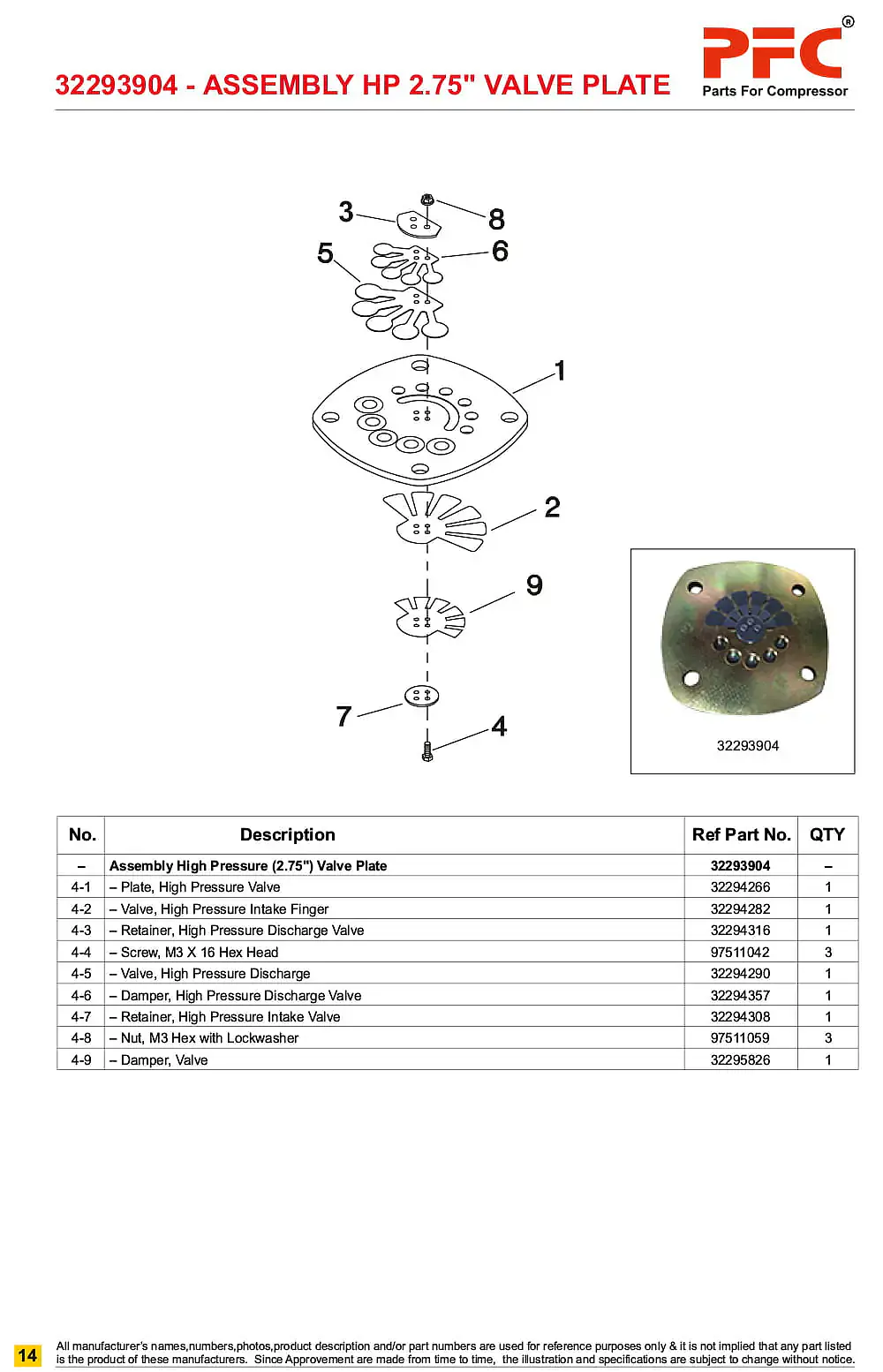 32293904 - ASSEMBLY HP 2.75" VALVE PLATE

PFC®
Parts For Compressor

3
8
5
6
1
2
9
7
4

32293904

| No. | Description | Ref Part No. | QTY |
|---|---|---|---|
| – | Assembly High Pressure (2.75") Valve Plate | 32293904 | – |
| 4-1 | – Plate, High Pressure Valve | 32294266 | 1 |
| 4-2 | – Valve, High Pressure Intake Finger | 32294282 | 1 |
| 4-3 | – Retainer, High Pressure Discharge Valve | 32294316 | 1 |
| 4-4 | – Screw, M3 X 16 Hex Head | 97511042 | 3 |
| 4-5 | – Valve, High Pressure Discharge | 32294290 | 1 |
| 4-6 | – Damper, High Pressure Discharge Valve | 32294357 | 1 |
| 4-7 | – Retainer, High Pressure Intake Valve | 32294308 | 1 |
| 4-8 | – Nut, M3 Hex with Lockwasher | 97511059 | 3 |
| 4-9 | – Damper, Valve | 32295826 | 1 |

14

All manufacturer's names,numbers,photos,product description and/or part numbers are used for reference purposes only & it is not implied that any part listed is the product of these manufacturers. Since Approvement are made from time to time, the illustration and specifications are subject to change without notice.