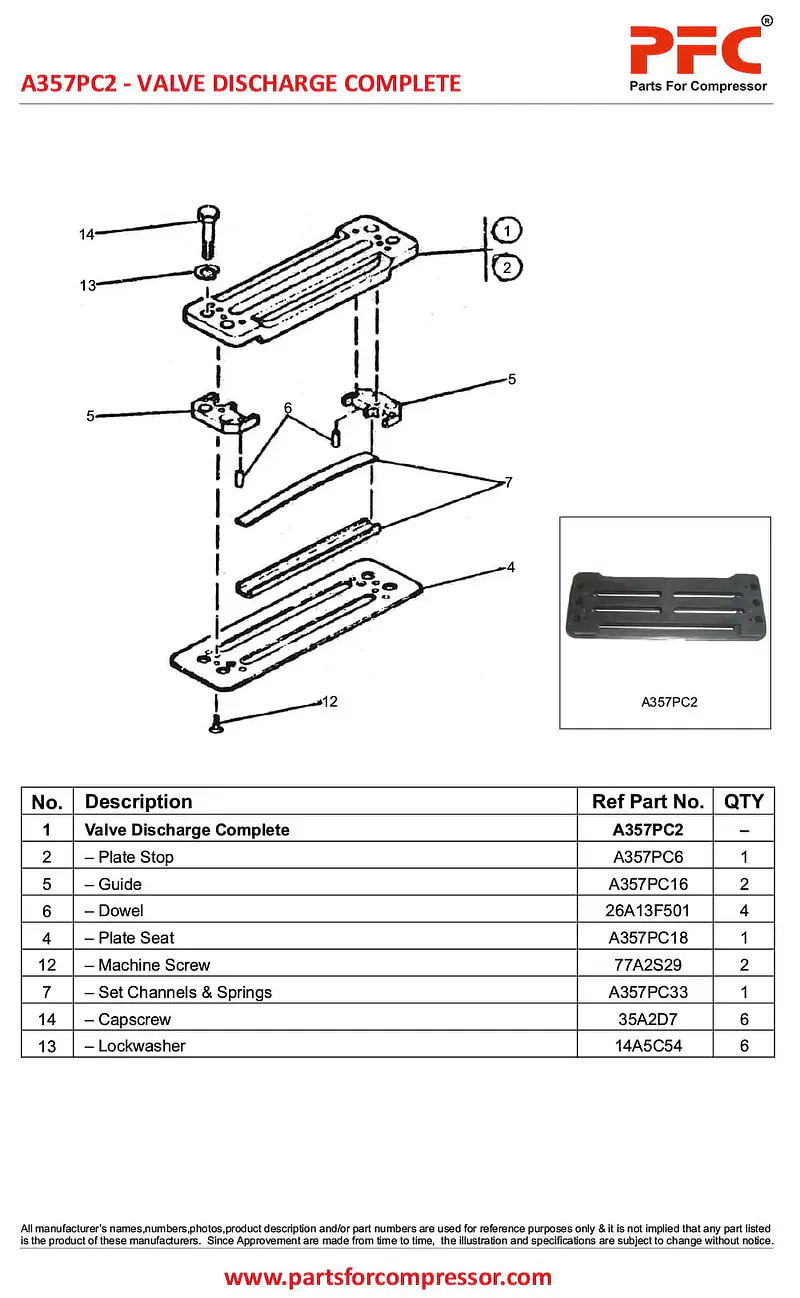 A357PC2 - VALVE DISCHARGE COMPLETE

PFC®
Parts For Compressor

14
13
1
2
5
5
6
7
4
12

A357PC2

| No. | Description | Ref Part No. | QTY |
|---|---|---|---|
| 1 | Valve Discharge Complete | A357PC2 | – |
| 2 | – Plate Stop | A357PC6 | 1 |
| 5 | – Guide | A357PC16 | 2 |
| 6 | – Dowel | 26A13F501 | 4 |
| 4 | – Plate Seat | A357PC18 | 1 |
| 12 | – Machine Screw | 77A2S29 | 2 |
| 7 | – Set Channels & Springs | A357PC33 | 1 |
| 14 | – Capscrew | 35A2D7 | 6 |
| 13 | – Lockwasher | 14A5C54 | 6 |

All manufacturer's names,numbers,photos,product description and/or part numbers are used for reference purposes only & it is not implied that any part listed is the product of these manufacturers. Since Approvement are made from time to time, the illustration and specifications are subject to change without notice.

www.partsforcompressor.com